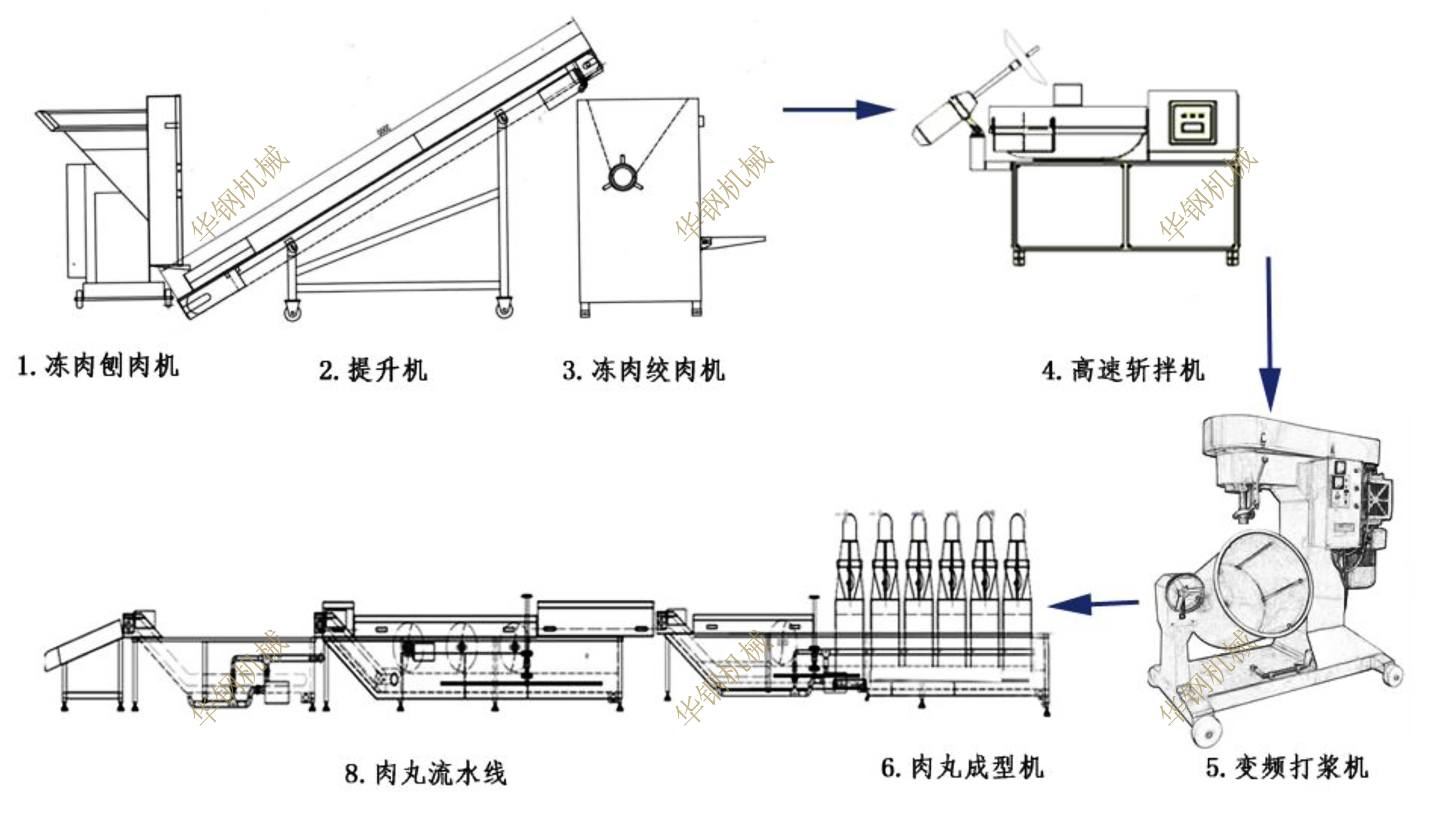 华钢机械 华钢机械 华钢机械

1. 冻肉刨肉机

2. 提升机

3. 冻肉绞肉机

4. 高速斩拌机

华钢机械 华钢机械 华钢机械

8. 肉丸流水线

6. 肉丸成型机

5. 变频打浆机